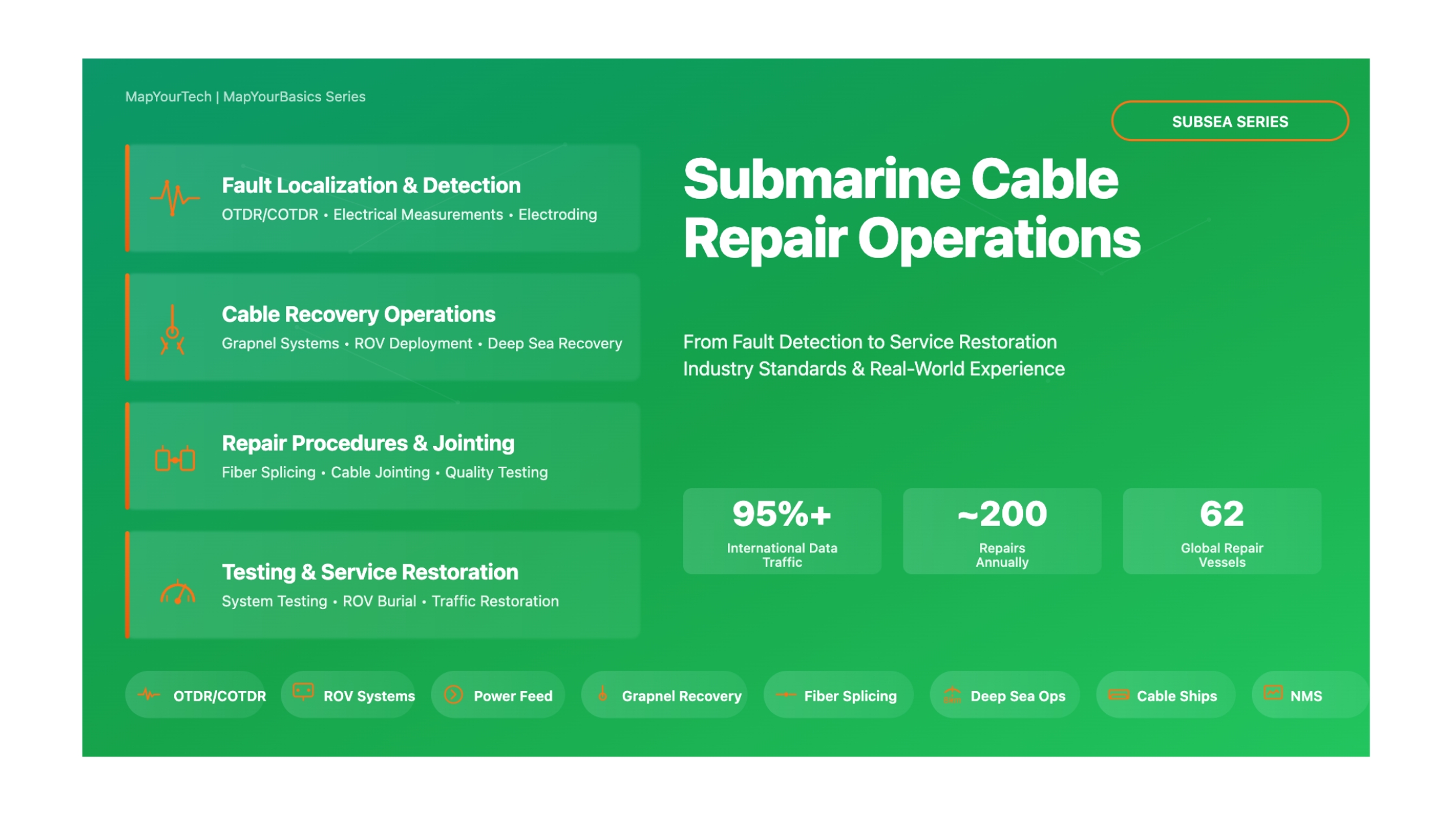 MapYourTech | MapYourBasics Series

Fault Localization & Detection

OTDR/COTDR • Electrical Measurements • Electroding

Cable Recovery Operations

Grapnel Systems • ROV Deployment • Deep Sea Recovery

Repair Procedures & Jointing

Fiber Splicing • Cable Jointing • Quality Testing

Testing & Service Restoration

System Testing • ROV Burial • Traffic Restoration

SUBSEA SERIES

Submarine Cable Repair Operations

From Fault Detection to Service Restoration
Industry Standards & Real-World Experience

95%+
International Data Traffic

~200
Repairs Annually

62
Global Repair Vessels

OTDR/COTDR

ROV Systems

Power Feed

Grapnel Recovery

Fiber Splicing

Deep Sea Ops

Cable Ships

NMS