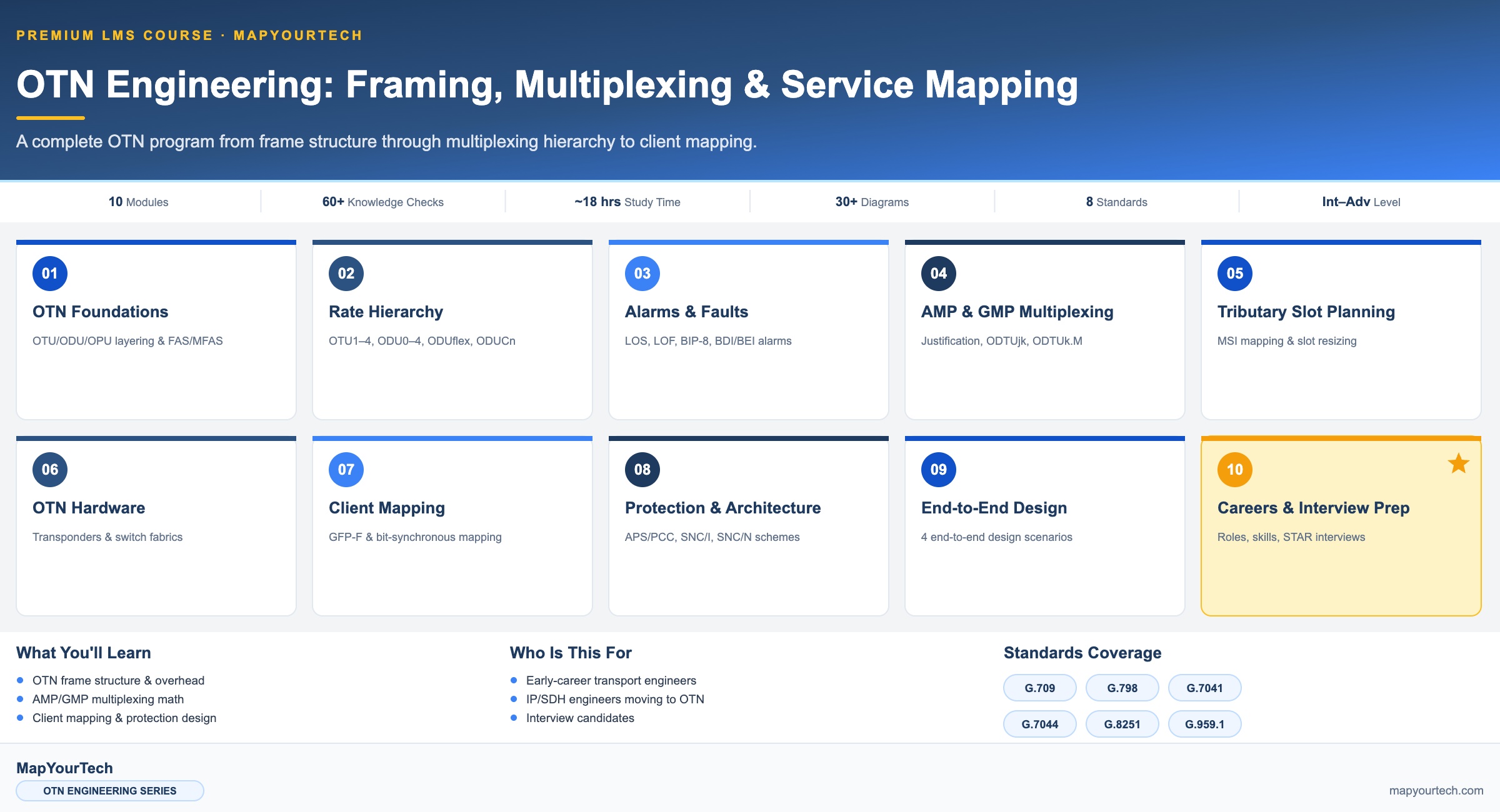 PREMIUM LMS COURSE · MAPYOURTECH

OTN Engineering: Framing, Multiplexing & Service Mapping

A complete OTN program from frame structure through multiplexing hierarchy to client mapping.

10 Modules

60+ Knowledge Checks

~18 hrs Study Time

30+ Diagrams

8 Standards

Int–Adv Level

01
OTN Foundations
OTU/ODU/OPU layering & FAS/MFAS

02
Rate Hierarchy
OTU1–4, ODU0–4, ODUflex, ODUCn

03
Alarms & Faults
LOS, LOF, BIP-8, BDI/BEI alarms

04
AMP & GMP Multiplexing
Justification, ODTUjk, ODTUk.M

05
Tributary Slot Planning
MSI mapping & slot resizing

06
OTN Hardware
Transponders & switch fabrics

07
Client Mapping
GFP-F & bit-synchronous mapping

08
Protection & Architecture
APS/PCC, SNC/I, SNC/N schemes

09
End-to-End Design
4 end-to-end design scenarios

10
Careers & Interview Prep
Roles, skills, STAR interviews

What You'll Learn
• OTN frame structure & overhead
• AMP/GMP multiplexing math
• Client mapping & protection design

Who Is This For
• Early-career transport engineers
• IP/SDH engineers moving to OTN
• Interview candidates

Standards Coverage
G.709
G.798
G.7041
G.7044
G.8251
G.959.1

MapYourTech
OTN ENGINEERING SERIES

mapyourtech.com